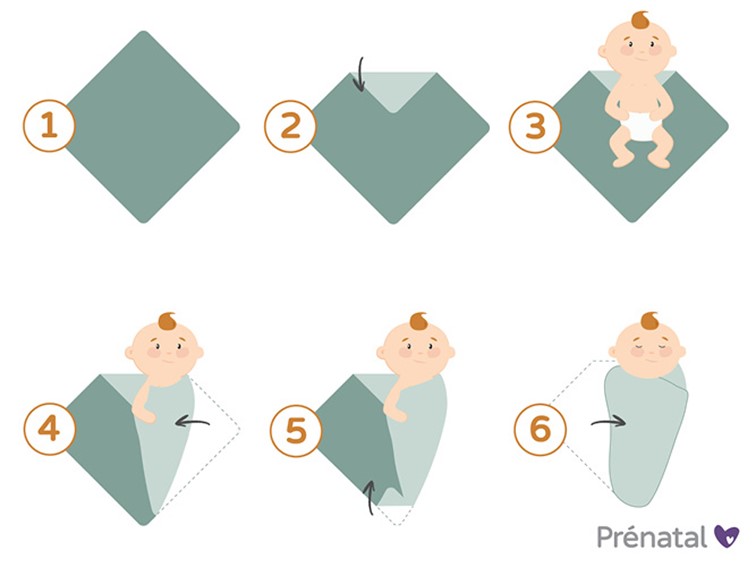 1
2
3
4
5
6
Prénatal